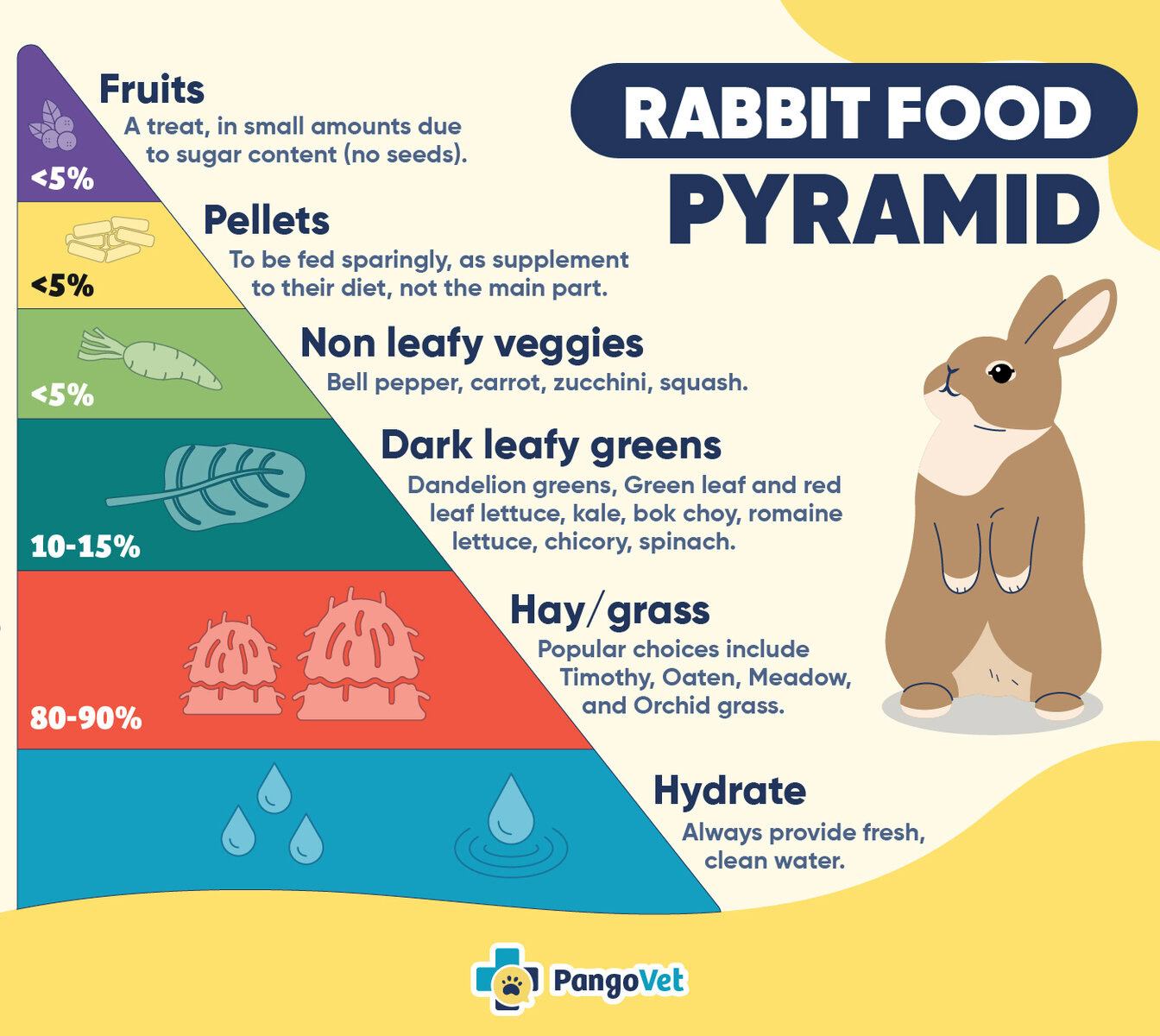 RABBIT FOOD PYRAMID

Fruits
A treat, in small amounts due to sugar content (no seeds).
<5%

Pellets
To be fed sparingly, as supplement to their diet, not the main part.
<5%

Non leafy veggies
Bell pepper, carrot, zucchini, squash.
<5%

Dark leafy greens
Dandelion greens, Green leaf and red leaf lettuce, kale, bok choy, romaine lettuce, chicory, spinach.
10-15%

Hay/grass
Popular choices include Timothy, Oaten, Meadow, and Orchid grass.
80-90%

Hydrate
Always provide fresh, clean water.

PangoVet