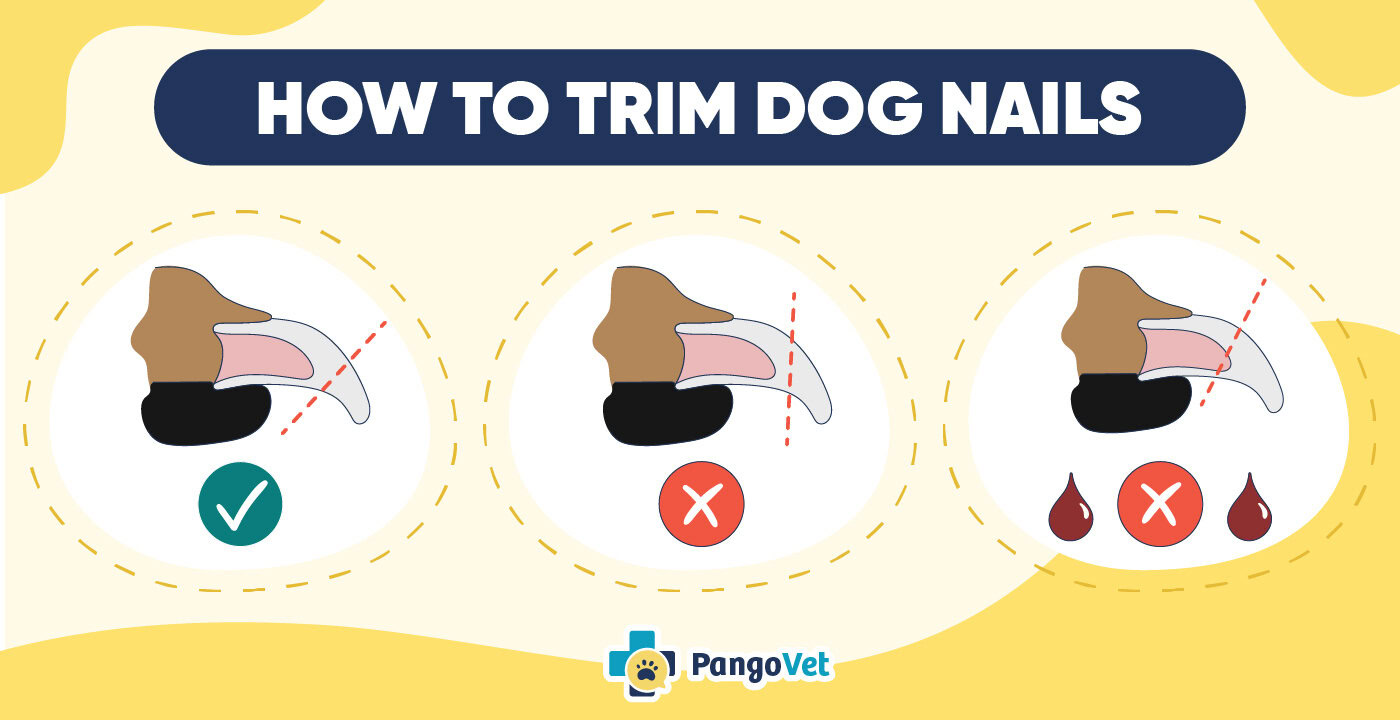 HOW TO TRIM DOG NAILS

PangoVet