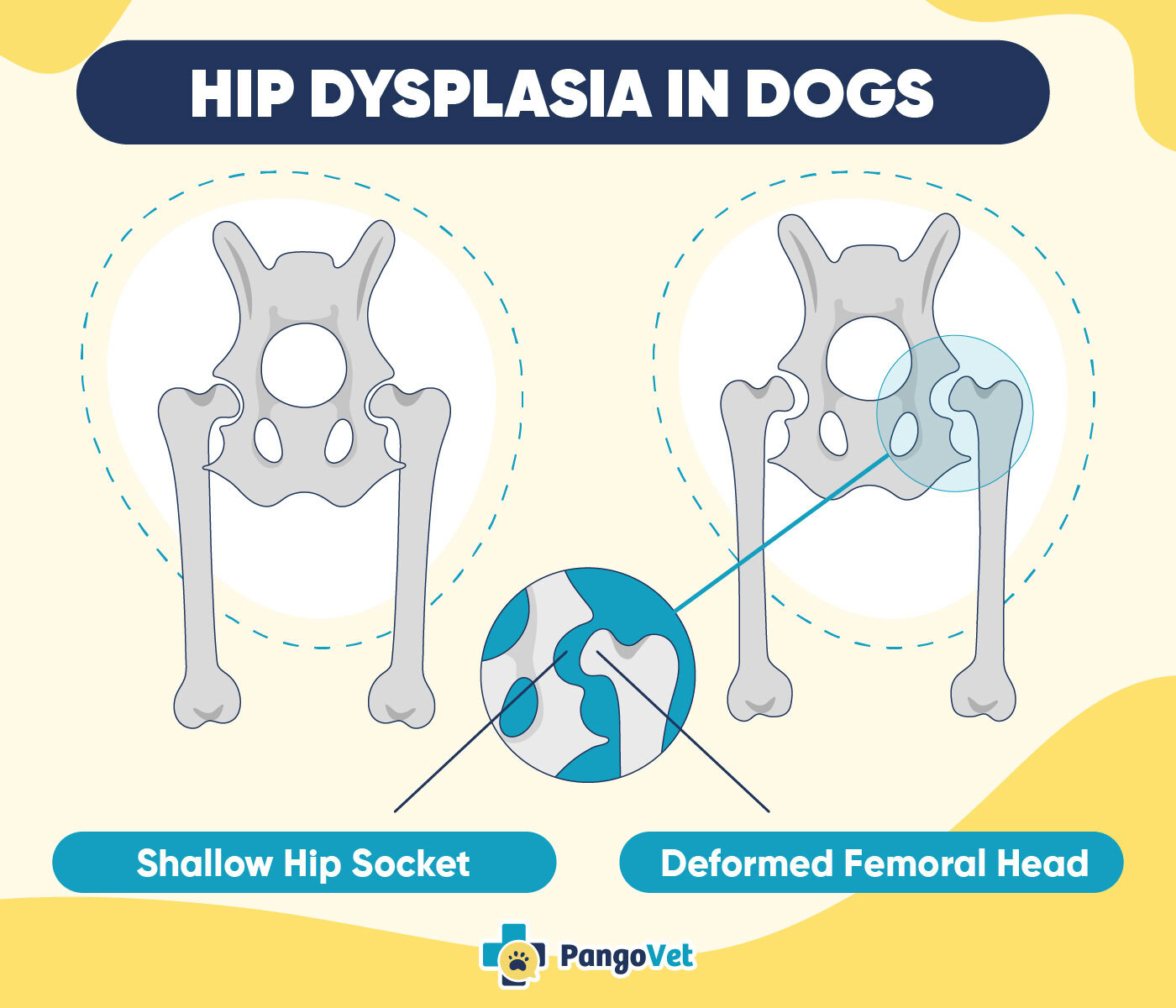 HIP DYSPLASIA IN DOGS

Shallow Hip Socket

Deformed Femoral Head

PangoVet