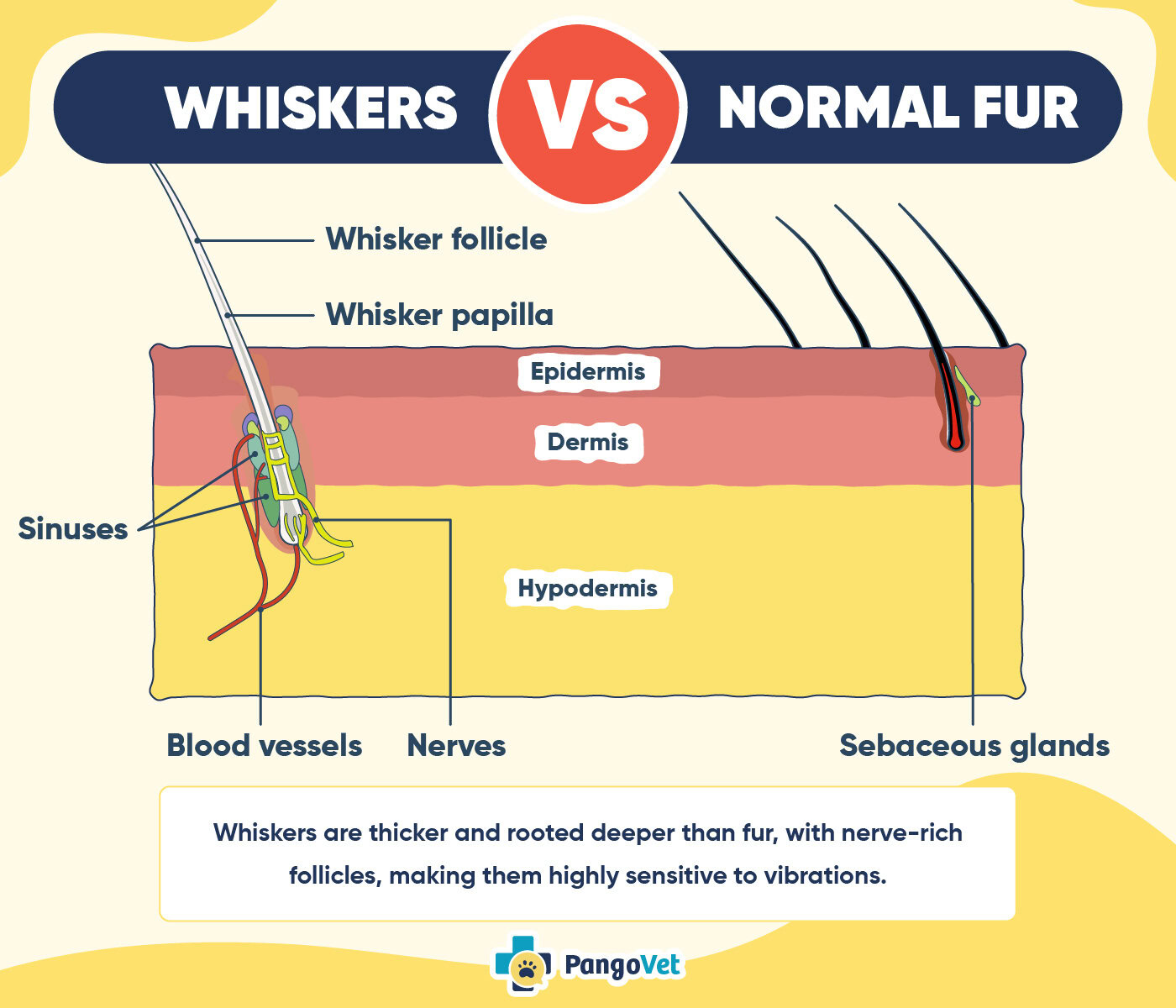 WHISKERS VS NORMAL FUR

Whisker follicle

Whisker papilla

Epidermis

Dermis

Sinuses

Hypodermis

Blood vessels

Nerves

Sebaceous glands

Whiskers are thicker and rooted deeper than fur, with nerve-rich follicles, making them highly sensitive to vibrations.

PangoVet