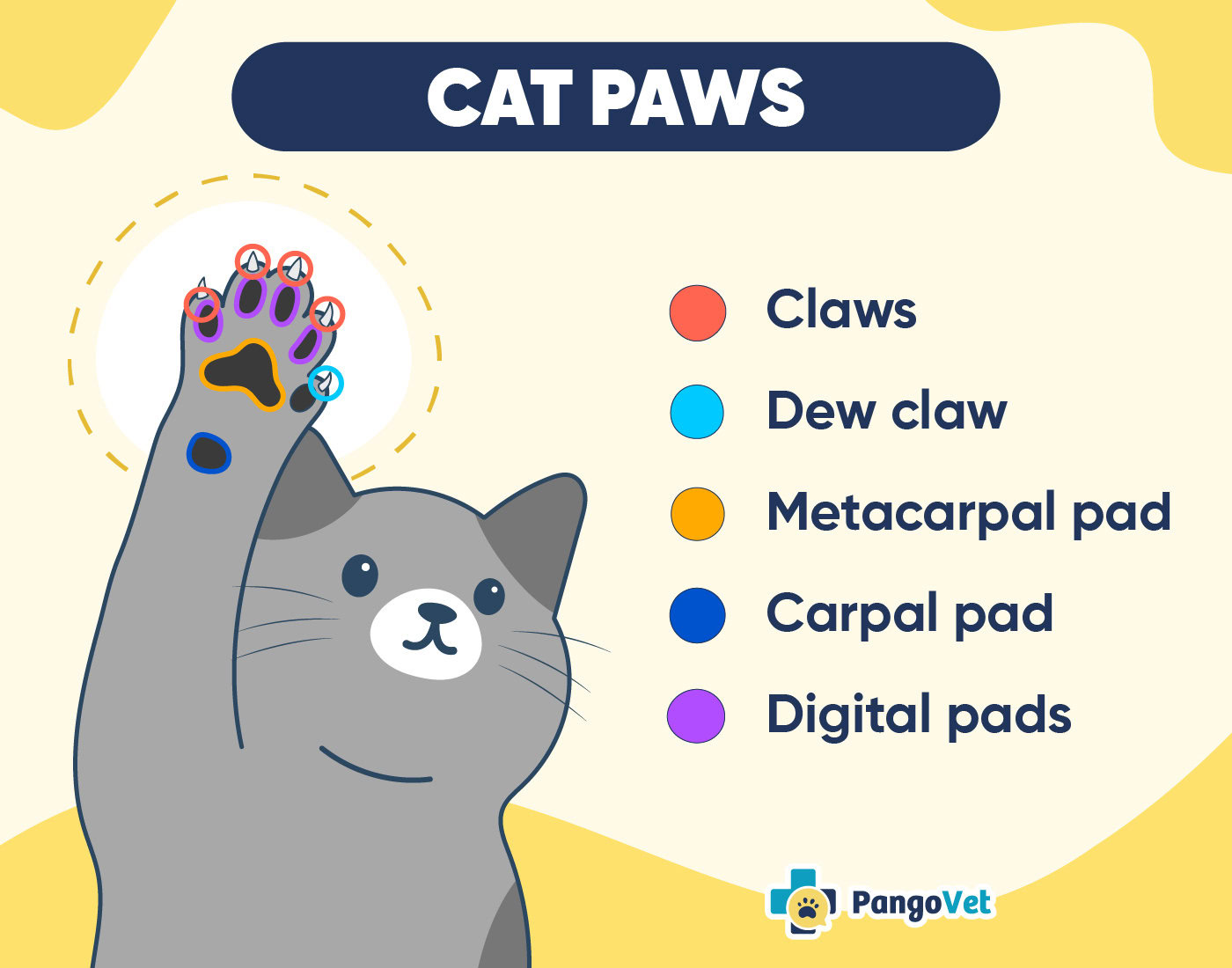 CAT PAWS

Claws

Dew claw

Metacarpal pad

Carpal pad

Digital pads

PangoVet