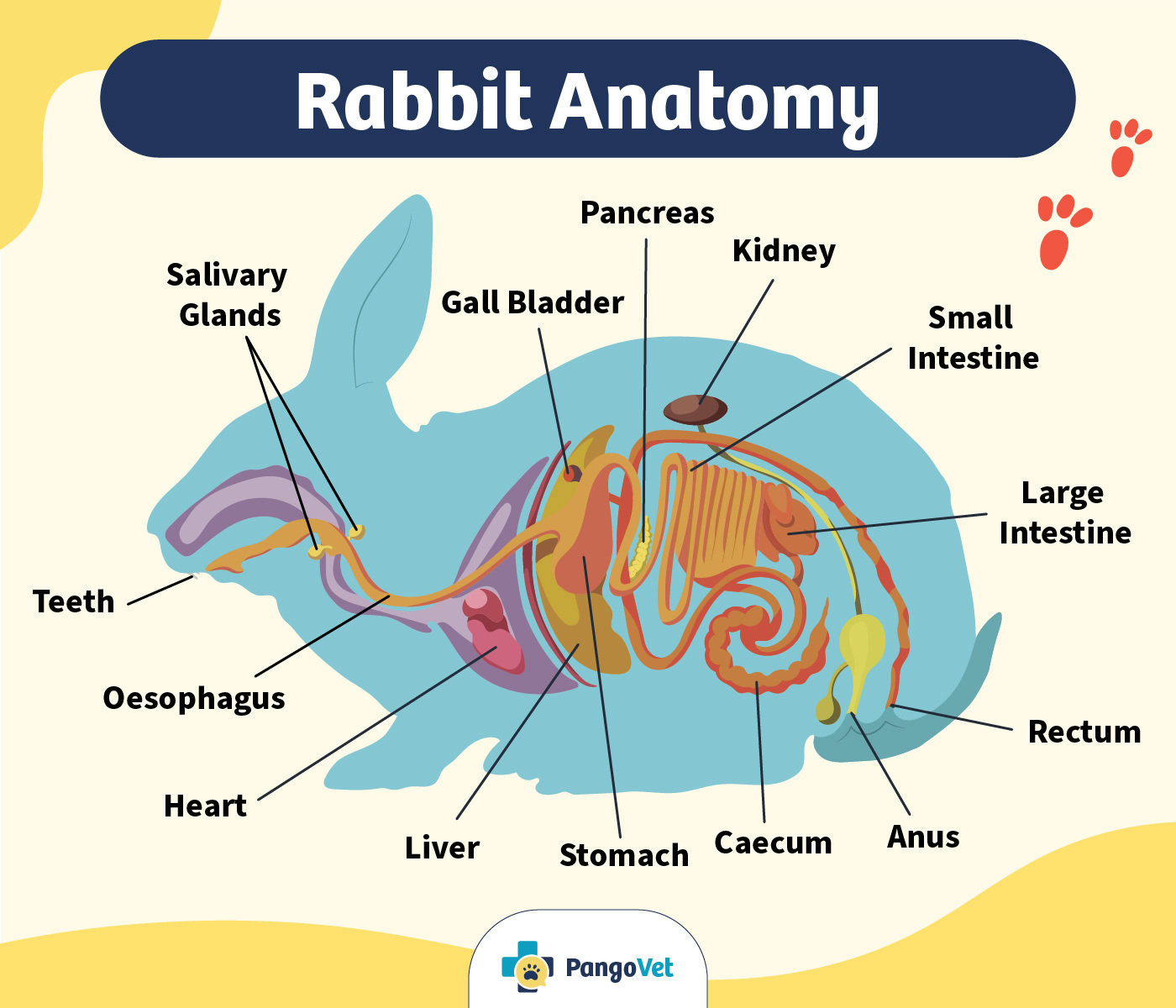 Rabbit Anatomy

Salivary Glands

Gall Bladder

Pancreas

Kidney

Small Intestine

Large Intestine

Teeth

Oesophagus

Heart

Liver

Stomach

Caecum

Anus

Rectum

PangoVet