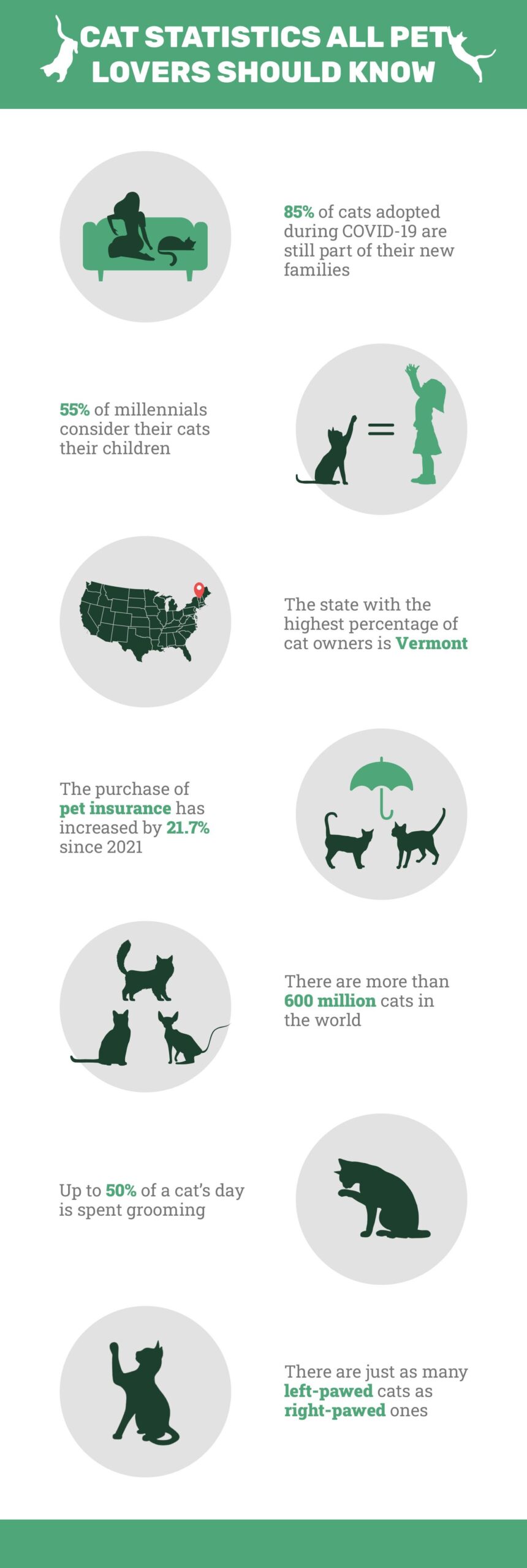 CAT STATISTICS ALL PET LOVERS SHOULD KNOW

85% of cats adopted during COVID-19 are still part of their new families

55% of millennials consider their cats their children

=

The state with the highest percentage of cat owners is Vermont

The purchase of pet insurance has increased by 21.7% since 2021

There are more than 600 million cats in the world

Up to 50% of a cat's day is spent grooming

There are just as many left-pawed cats as right-pawed ones